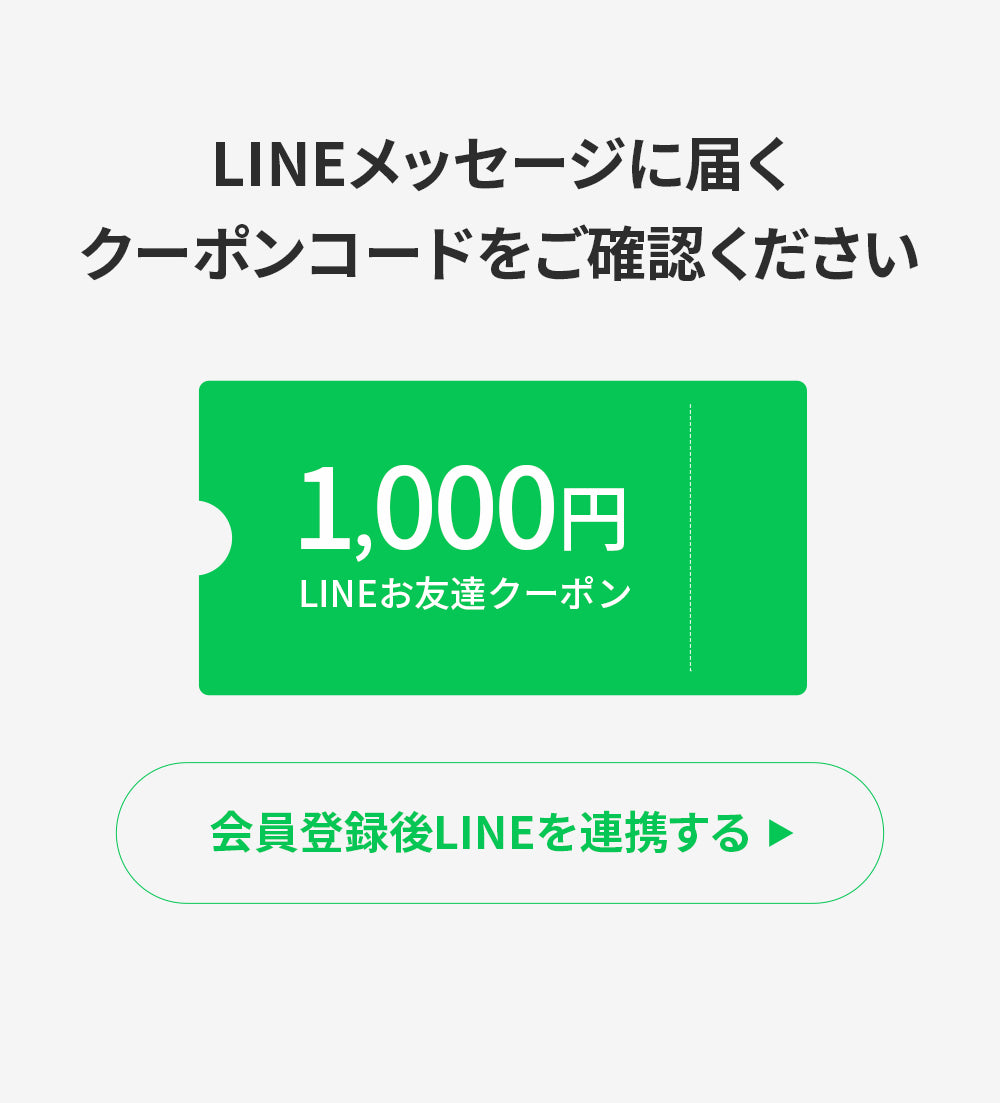 LINEメッセージに届く
クーポンコードをご確認ください

1,000円
LINEお友達クーポン

会員登録後LINEを連携する ▶